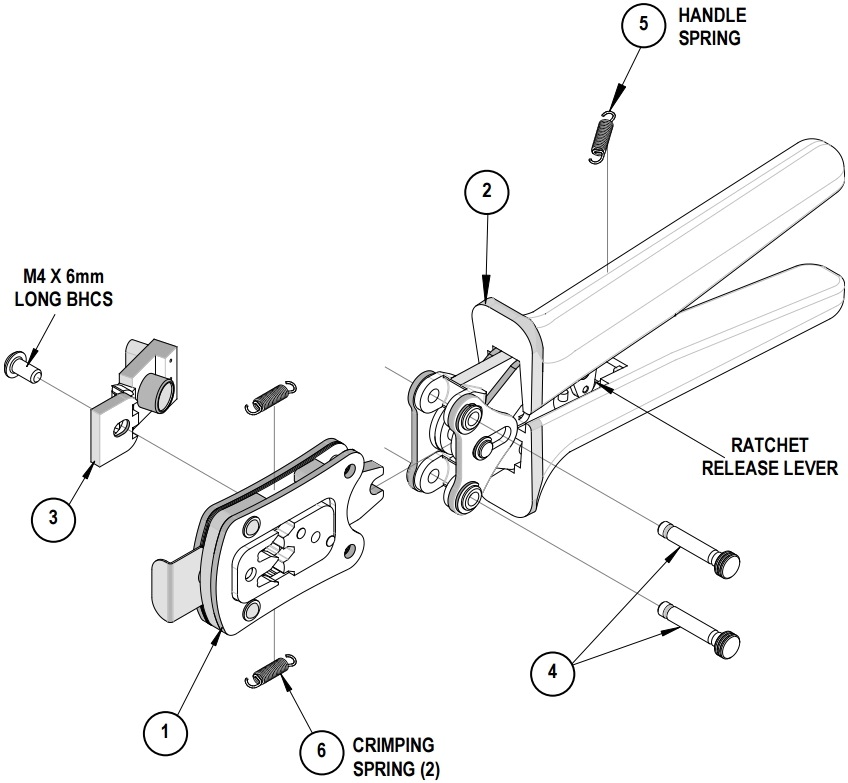 5 HANDLE SPRING

2

M4 X 6mm LONG BHCS

RATCHET RELEASE LEVER

3

4

1

6 CRIMPING SPRING (2)